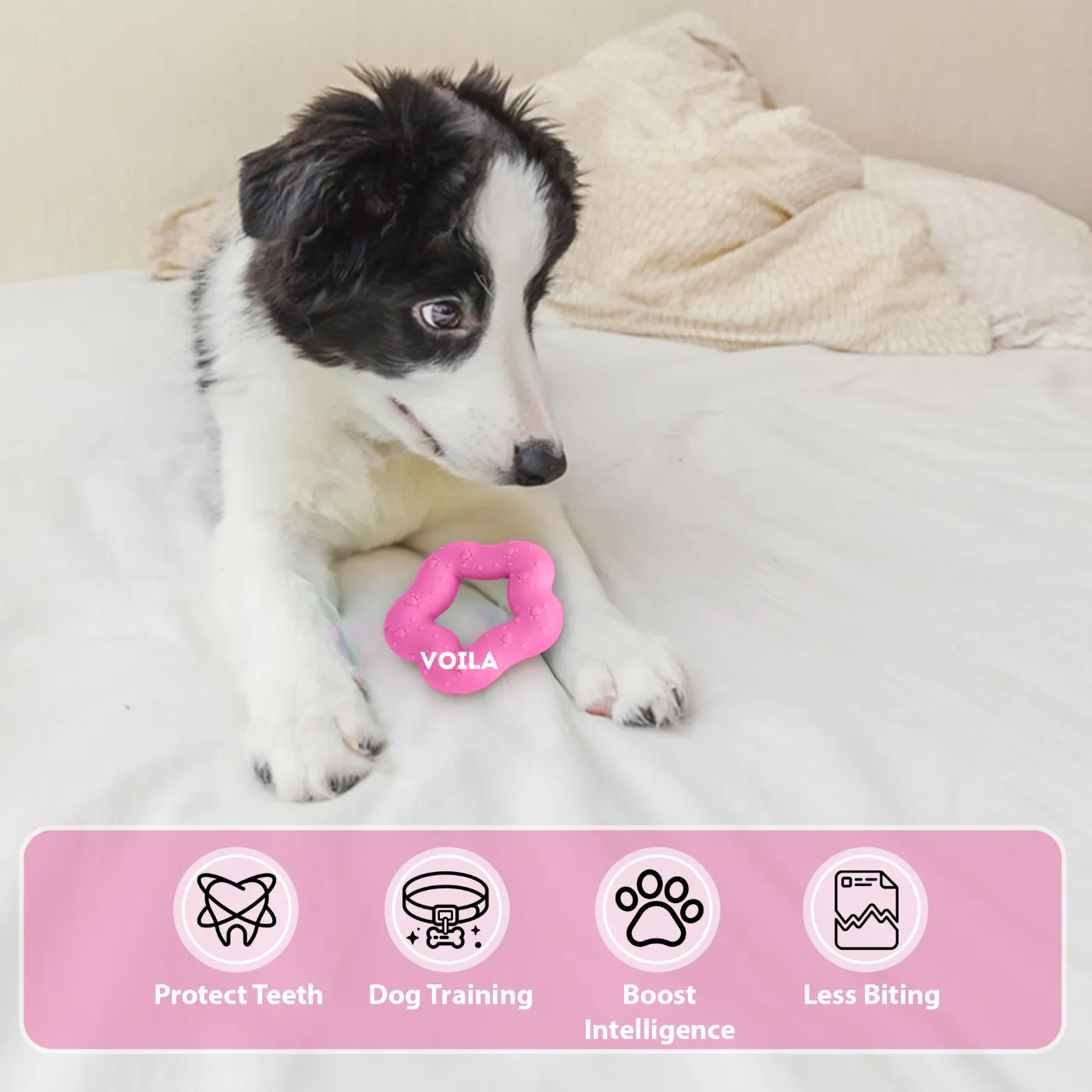 VOILA

Protect Teeth

Dog Training

Boost Intelligence

Less Biting